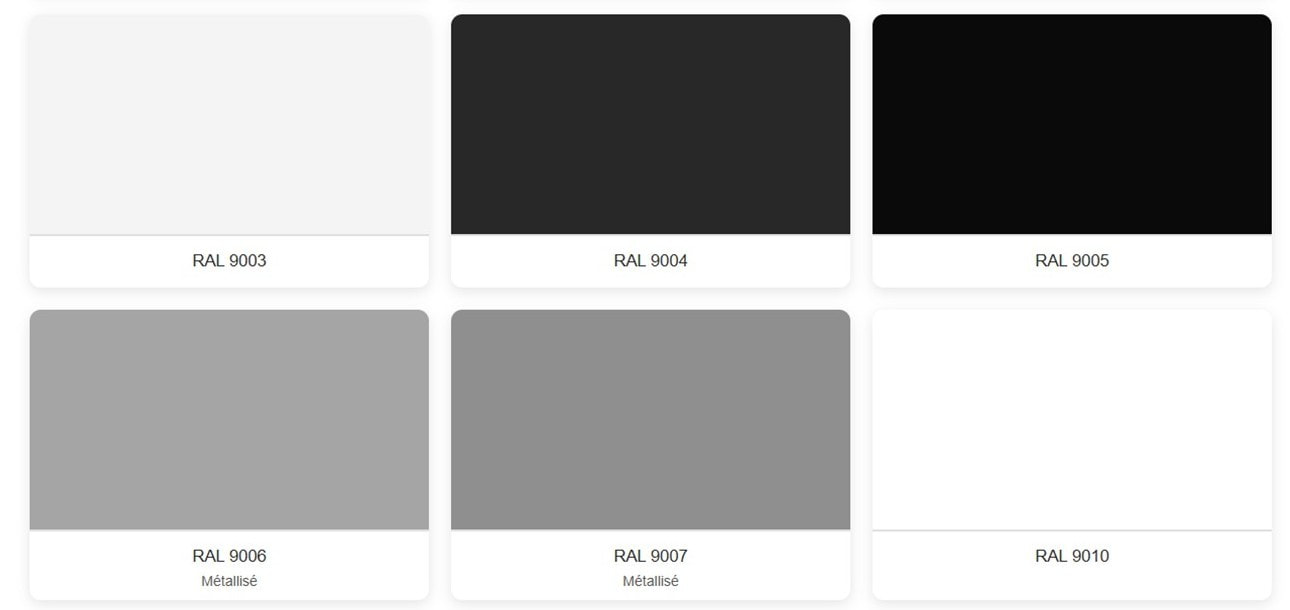 RAL 9003

RAL 9004

RAL 9005

RAL 9006
Métallisé

RAL 9007
Métallisé

RAL 9010